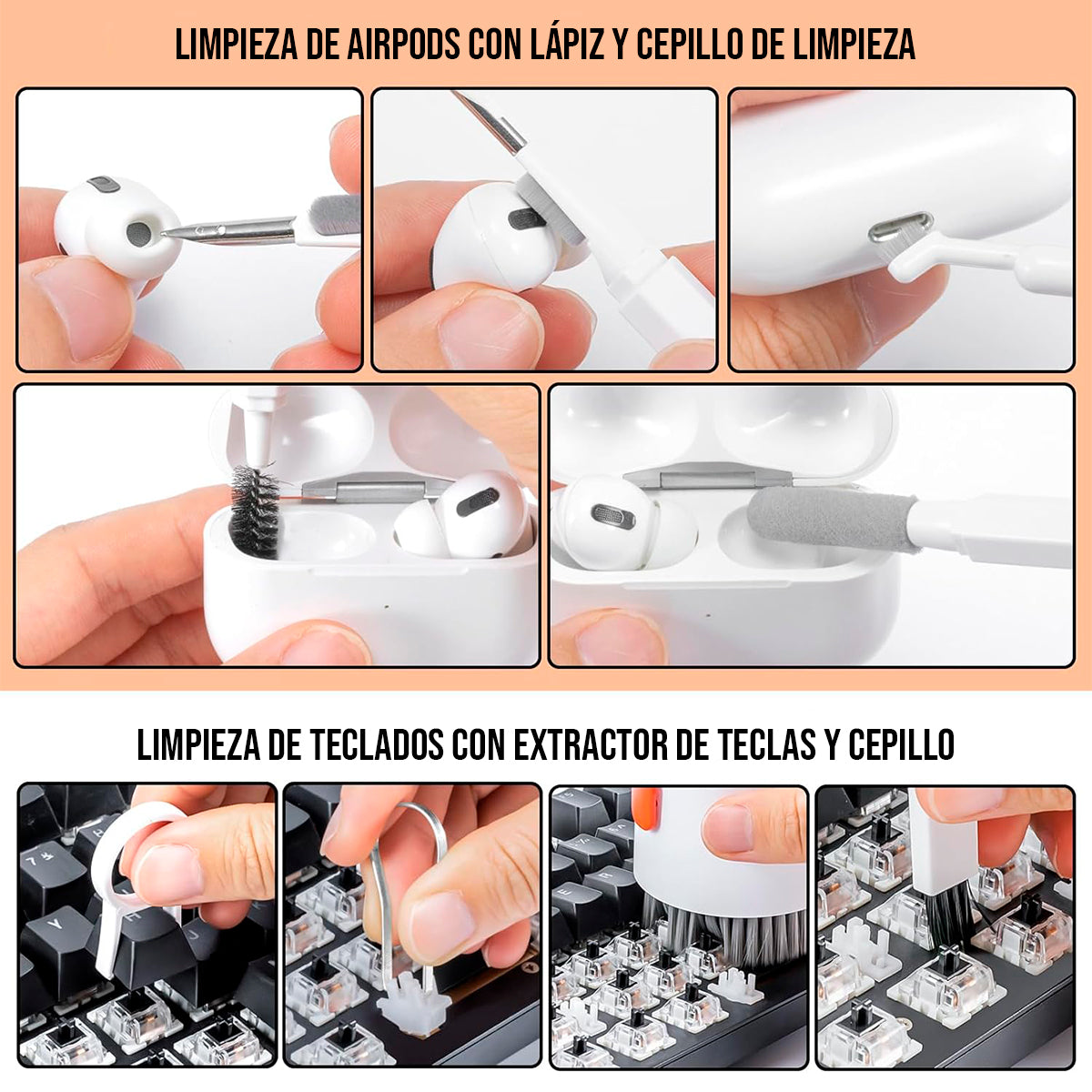 LIMPIEZA DE AIRPODS CON LÁPIZ Y CEPILLO DE LIMPIEZA

LIMPIEZA DE TECLADOS CON EXTRACTOR DE TECLAS Y CEPILLO